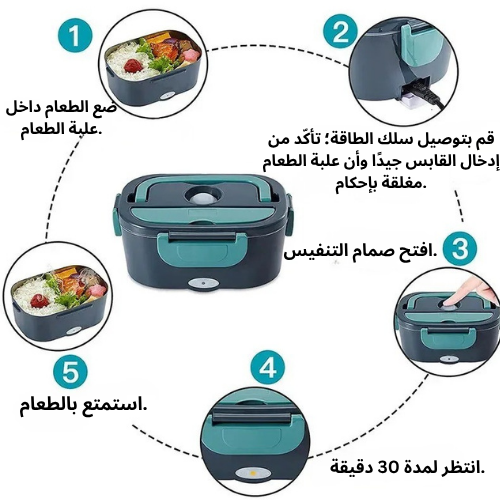 1

ضع الطعام داخل علبة الطعام.

2

قم بتوصيل سلك الطاقة؛ تأكّد من إدخال القابس جيدًا وأن علبة الطعام مغلقة بإحكام.

3

افتح صمام التنفيس.

4

انتظر لمدة 30 دقيقة.

5

استمتع بالطعام.